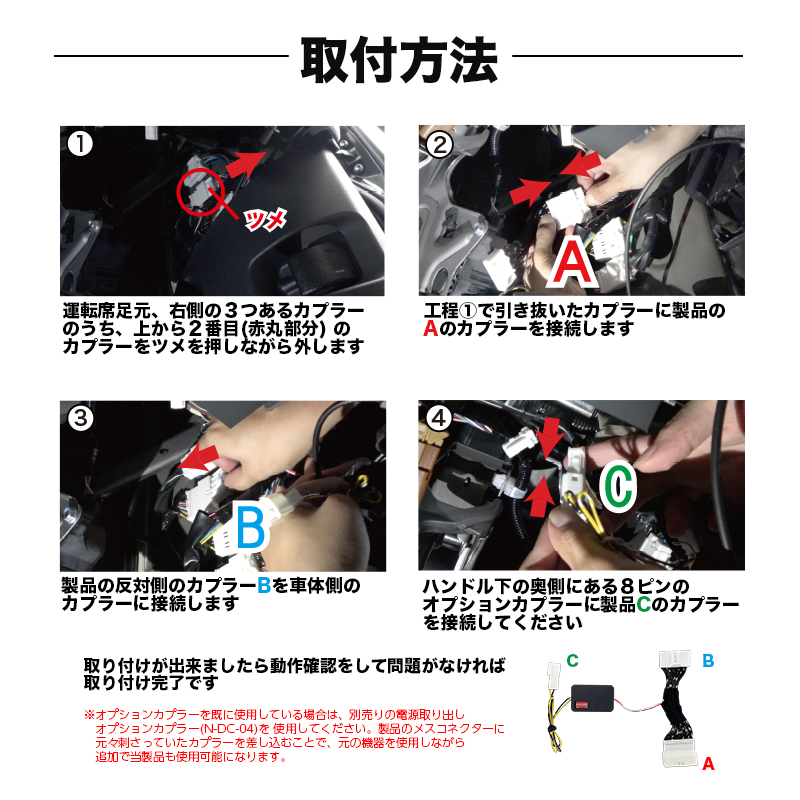 取付方法

①

ツメ

運転席足元、右側の３つあるカプラーのうち、上から２番目(赤丸部分) のカプラーをツメを押しながら外します

②

A

工程①で引き抜いたカプラーに製品のAのカプラーを接続します

③

B

製品の反対側のカプラーBを車体側のカプラーに接続します

④

C

ハンドル下の奥側にある８ピンのオプションカプラーに製品Cのカプラーを接続してください

取り付けが出来ましたら動作確認をして問題がなければ取り付け完了です

※オプションカプラーを既に使用している場合は、別売りの電源取り出しオプションカプラー(N-DC-04)を 使用してください。製品のメスコネクターに元々刺さっていたカプラーを差し込むことで、元の機器を使用しながら追加で当製品も使用可能になります。

C

B

A