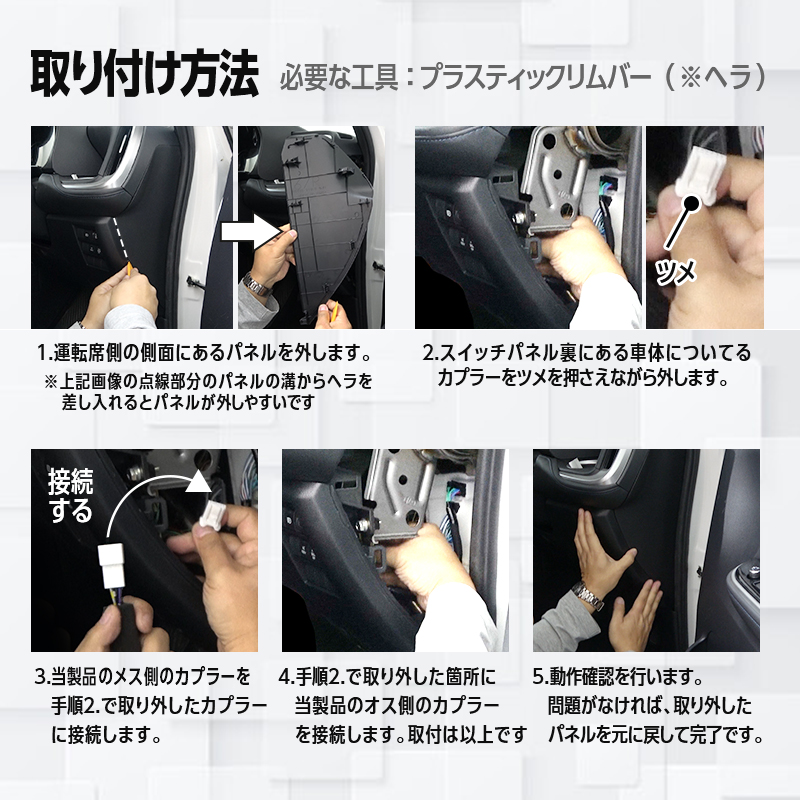 取り付け方法　必要な工具：プラスティックリムバー（※ヘラ）

ツメ

1.運転席側の側面にあるパネルを外します。
※上記画像の点線部分のパネルの溝からヘラを差し入れるとパネルが外しやすいです

2.スイッチパネル裏にある車体についてるカプラーをツメを押さえながら外します。

接続する

3.当製品のメス側のカプラーを手順2.で取り外したカプラーに接続します。

4.手順2.で取り外した箇所に当製品のオス側のカプラーを接続します。取付は以上です

5.動作確認を行います。問題がなければ、取り外したパネルを元に戻して完了です。