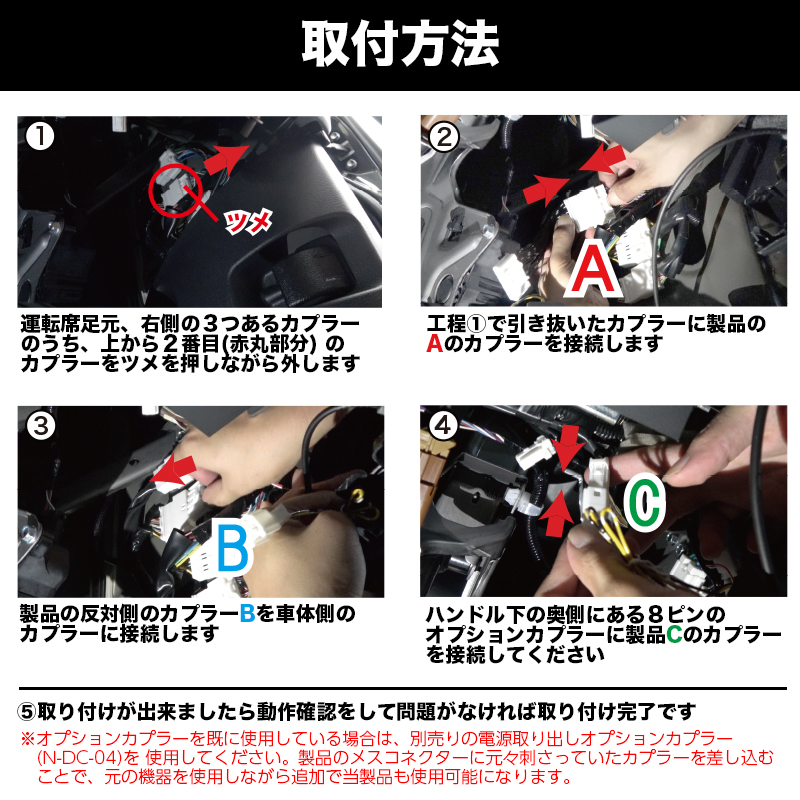 取付方法

①

ツメ

運転席足元、右側の３つあるカプラーのうち、上から２番目(赤丸部分) のカプラーをツメを押しながら外します

②

A

工程①で引き抜いたカプラーに製品のAのカプラーを接続します

③

B

製品の反対側のカプラーBを車体側のカプラーに接続します

④

C

ハンドル下の奥側にある８ピンのオプションカプラーに製品Cのカプラーを接続してください

⑤取り付けが出来ましたら動作確認をして問題がなければ取り付け完了です

※オプションカプラーを既に使用している場合は、別売りの電源取り出しオプションカプラー(N-DC-04)を 使用してください。製品のメスコネクターに元々刺さっていたカプラーを差し込むことで、元の機器を使用しながら追加で当製品も使用可能になります。