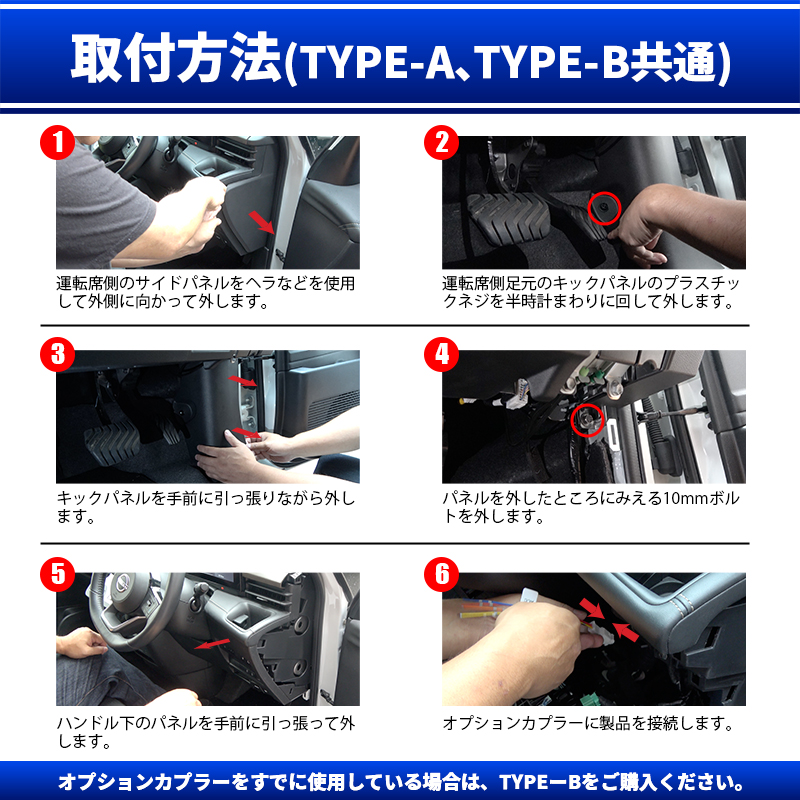 取付方法(TYPE-A、TYPE-B共通)

1
運転席側のサイドパネルをヘラなどを使用して外側に向かって外します。

2
運転席側足元のキックパネルのプラスチックネジを半時計まわりに回して外します。

3
キックパネルを手前に引っ張りながら外します。

4
パネルを外したところにみえる10mmボルトを外します。

5
ハンドル下のパネルを手前に引っ張って外します。

6
オプションカプラーに製品を接続します。

オプションカプラーをすでに使用している場合は、TYPEーBをご購入ください。