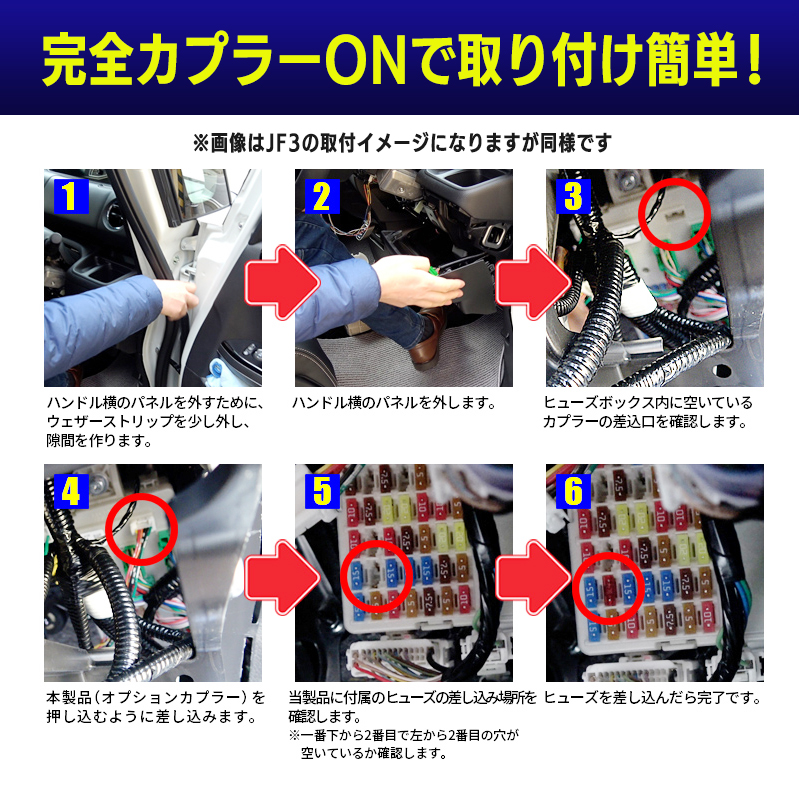 完全カプラーONで取り付け簡単！

※画像はJF3の取付イメージになりますが同様です

1

ハンドル横のパネルを外すために、ウェザーストリップを少し外し、隙間を作ります。

2

ハンドル横のパネルを外します。

3

ヒューズボックス内に空いているカプラーの差込口を確認します。

4

本製品（オプションカプラー）を押し込むように差し込みます。

5

当製品に付属のヒューズの差し込み場所を確認します。
※一番下から2番目で左から2番目の穴が空いているか確認します。

6

ヒューズを差し込んだら完了です。